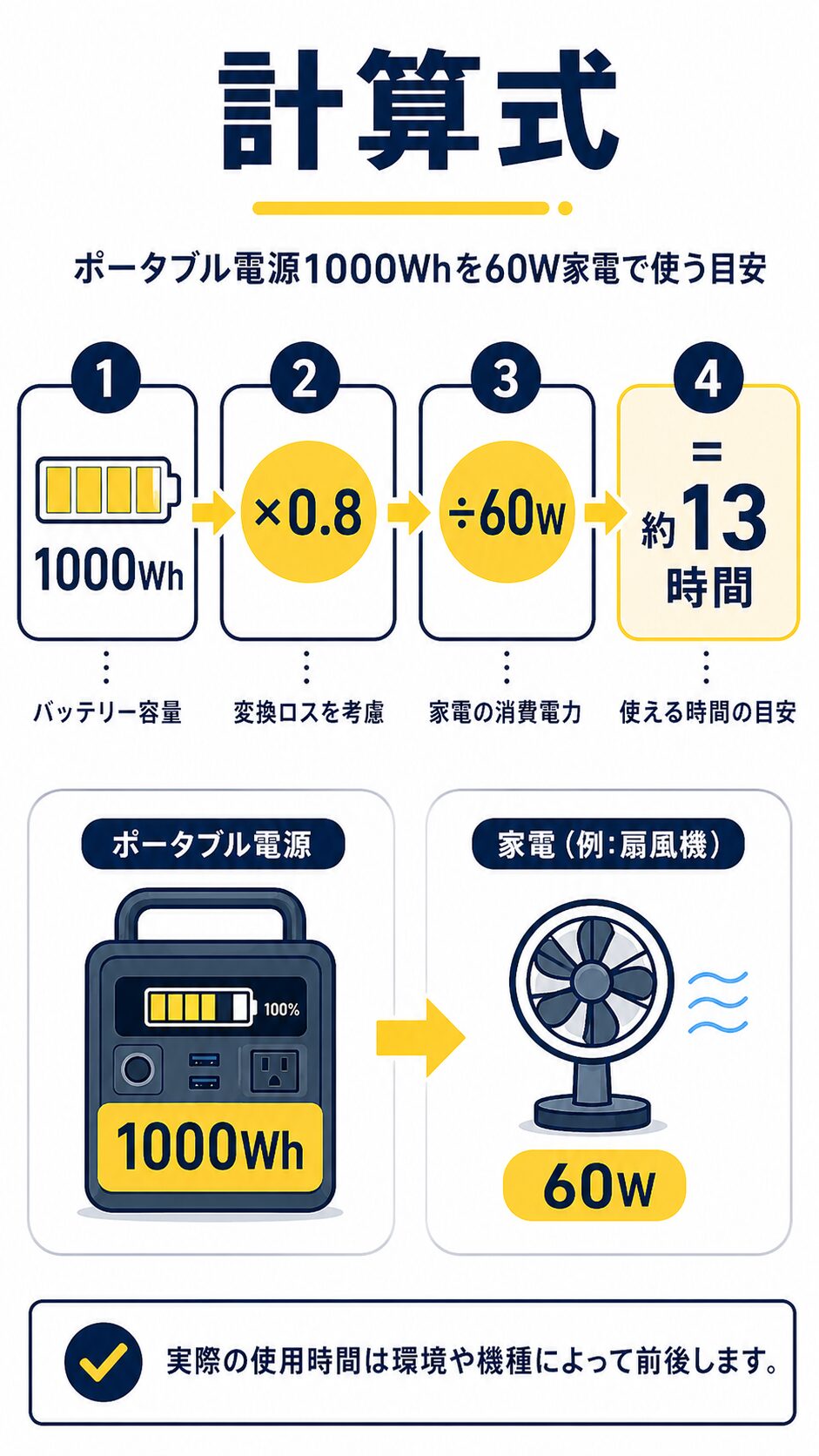 計算式

ポータブル電源1000Whを60W家電で使う目安

1
1000Wh
バッテリー容量

2
×0.8
変換ロスを考慮

3
÷60W
家電の消費電力

4
=
約13時間
使える時間の目安

ポータブル電源
100%
1000Wh

家電（例：扇風機）
60W

実際の使用時間は環境や機種によって前後します。